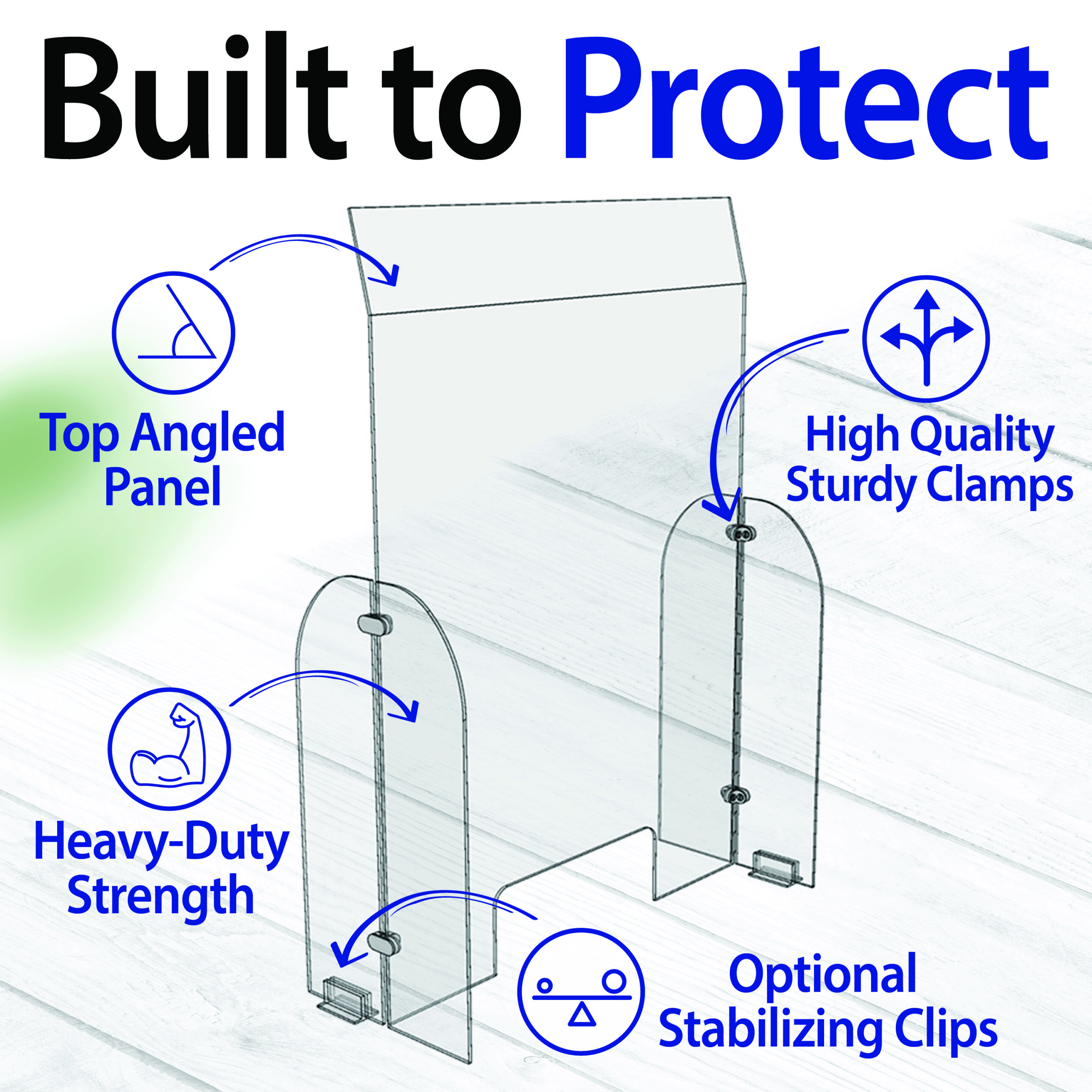 Built to Protect

Top Angled Panel

High Quality Sturdy Clamps

Heavy-Duty Strength

Optional Stabilizing Clips